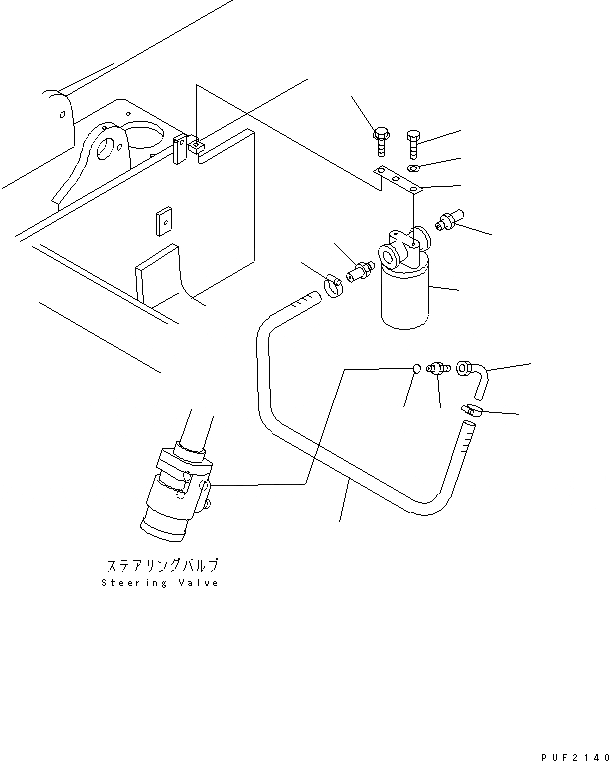 ステアリングバルブ
Steering Valve

PUF2140