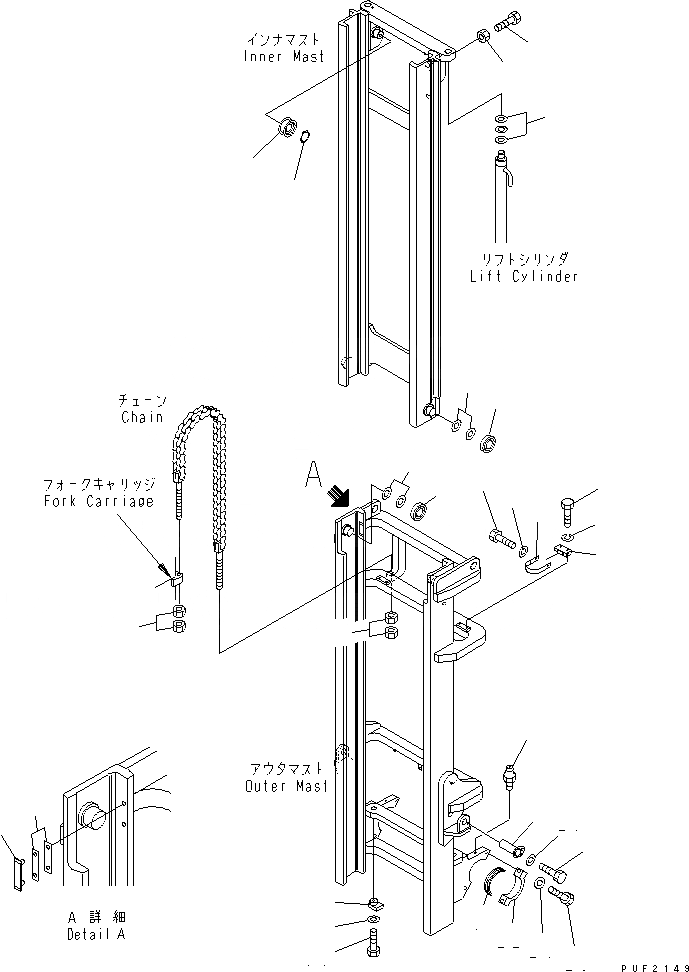 インナマスト
Inner Mast

リフトシリンダ
Lift Cylinder

チェーン
Chain

フォークキャリッジ
Fork Carriage

A

アウタマスト
Outer Mast

A 詳細
Detail A

PUF2149