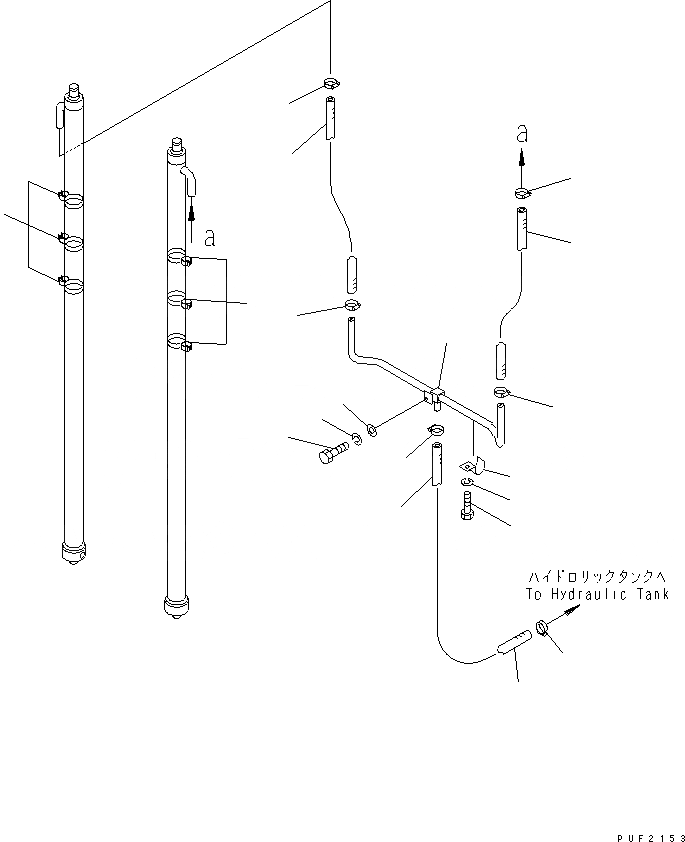 a

a

ハイドロリックタンクへ
To Hydraulic Tank

PUF2153