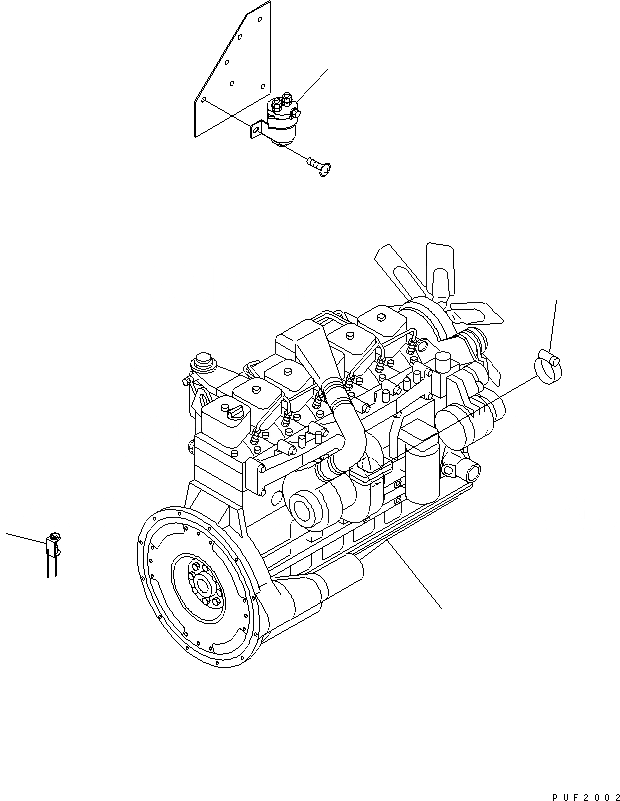 PUF2002