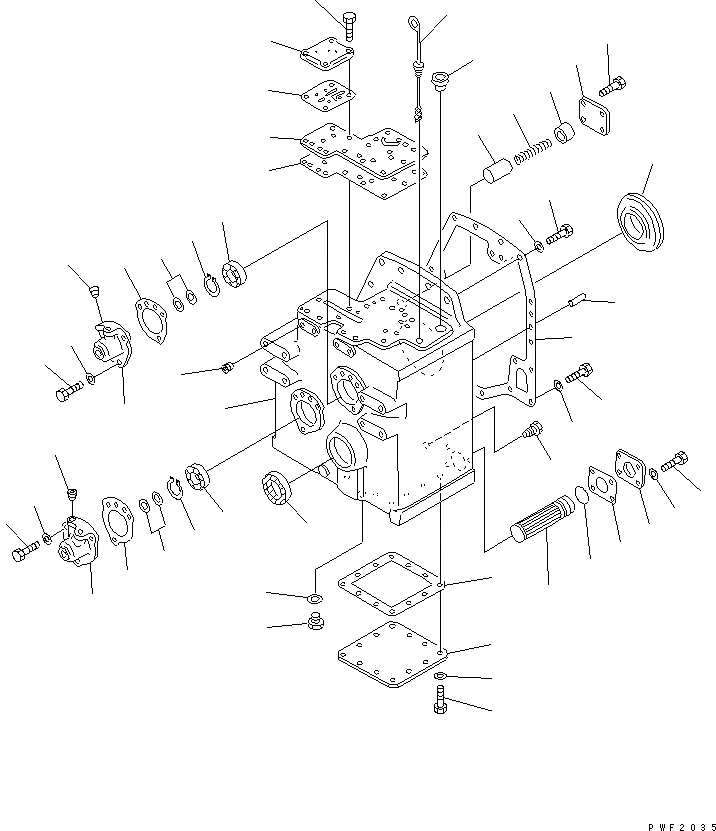 PWF2035