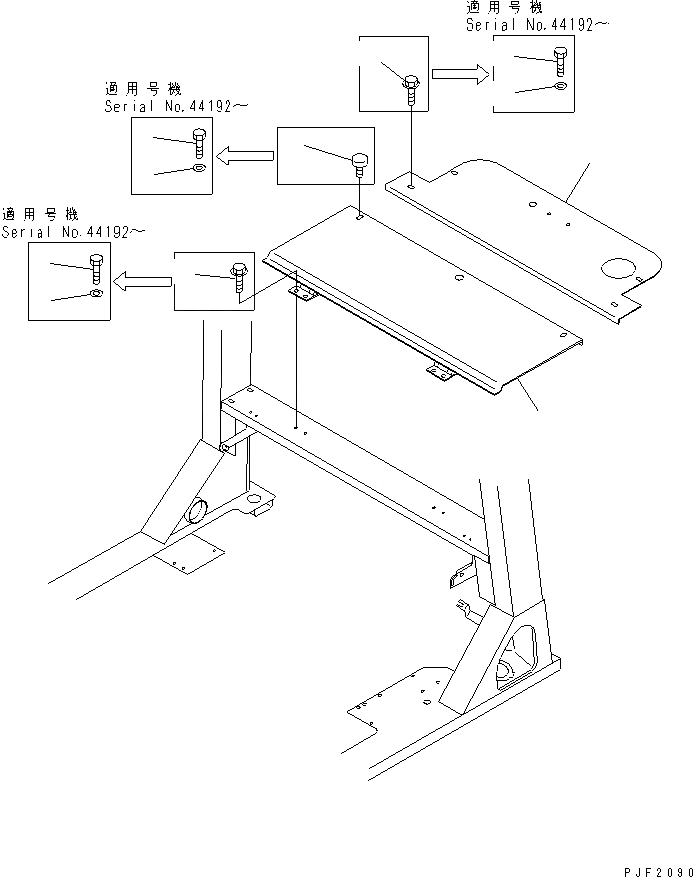 適用号機
Serial No.44192~

適用号機
Serial No.44192~

適用号機
Serial No.44192~

PJF2090