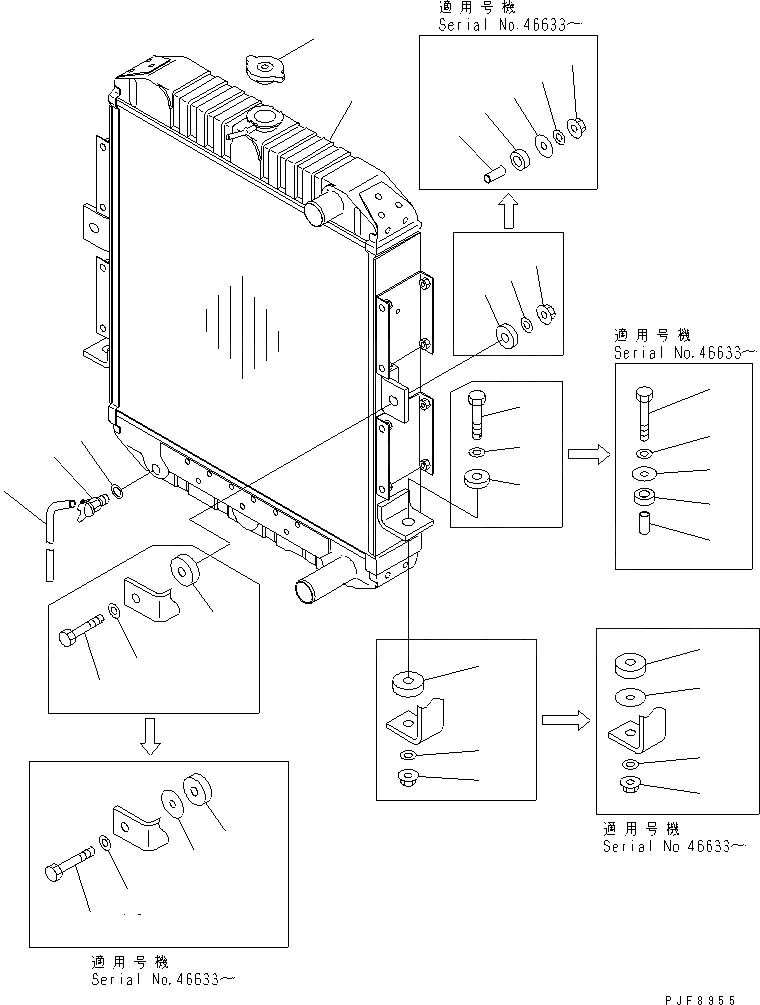 適用号機
Serial No.46633～

適用号機
Serial No.46633～

適用号機
Serial No.46633～

適用号機
Serial No.46633～

PJF8955