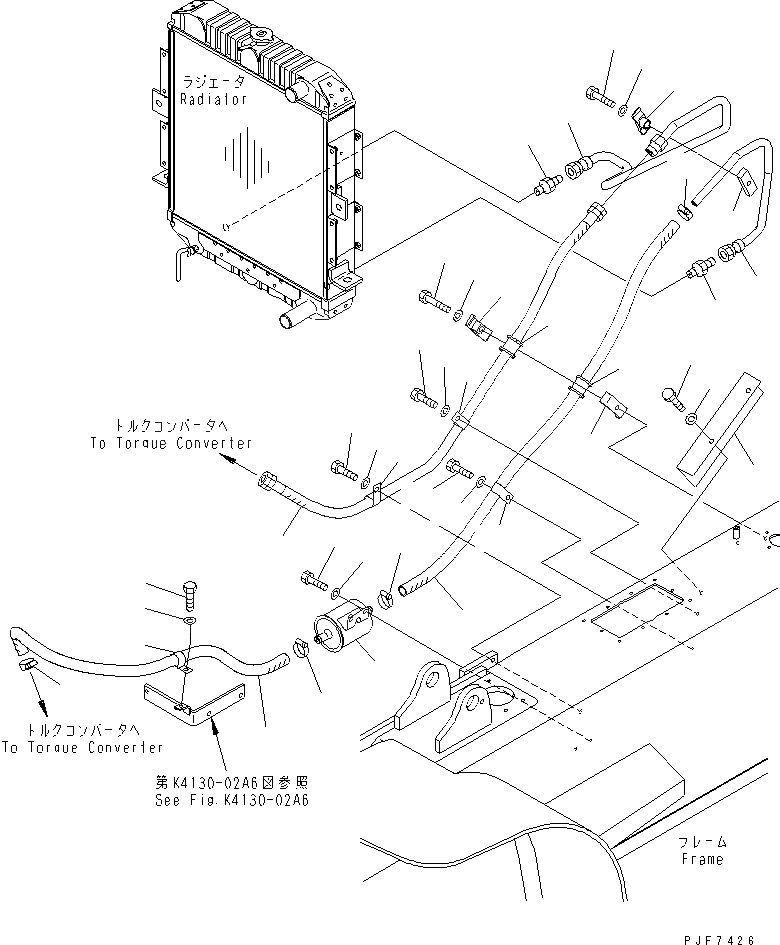 ラジエータ
Radiator

トルクコンバータへ
To Torque Converter

トルクコンバータへ
To Torque Converter

第K4130-02A6図参照
See Fig.K4130-02A6

フレーム
Frame

PJF7426