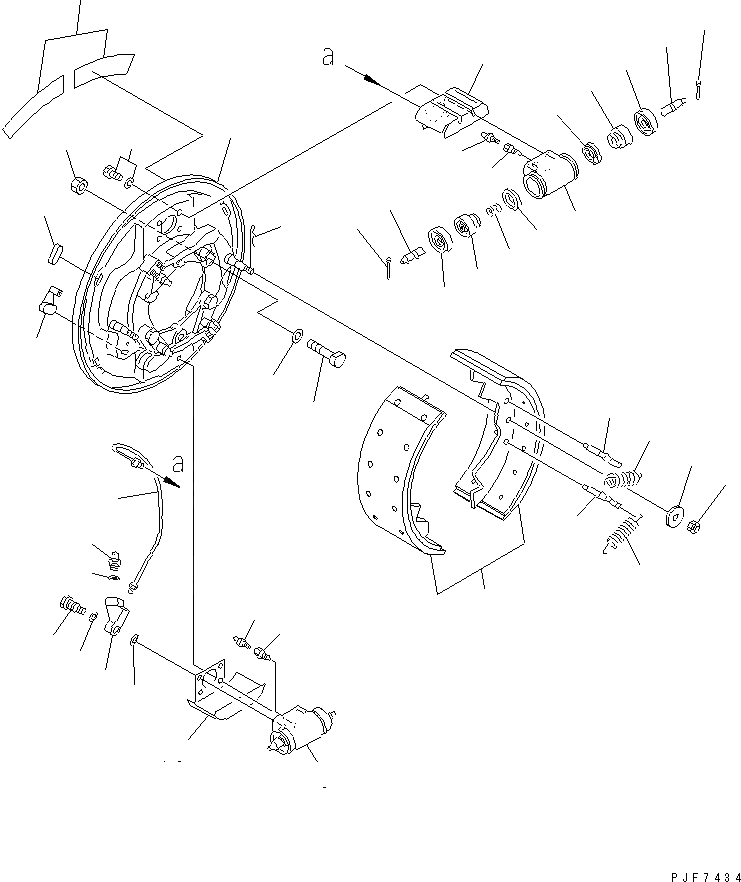 a

a

PJF7434