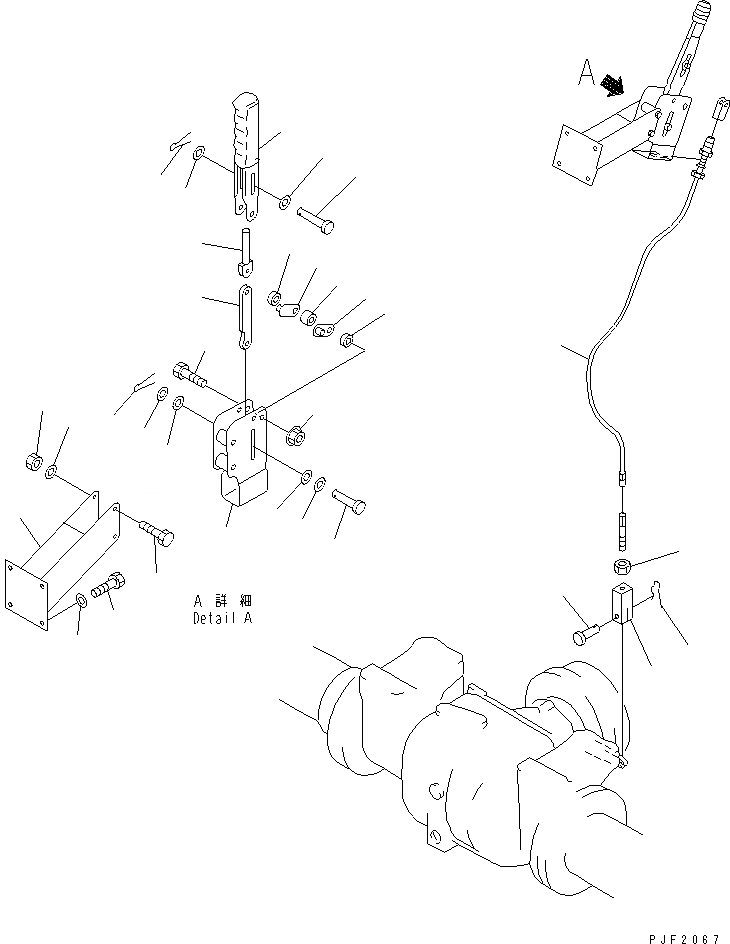 A

A 詳細
Detail A

PJF2067