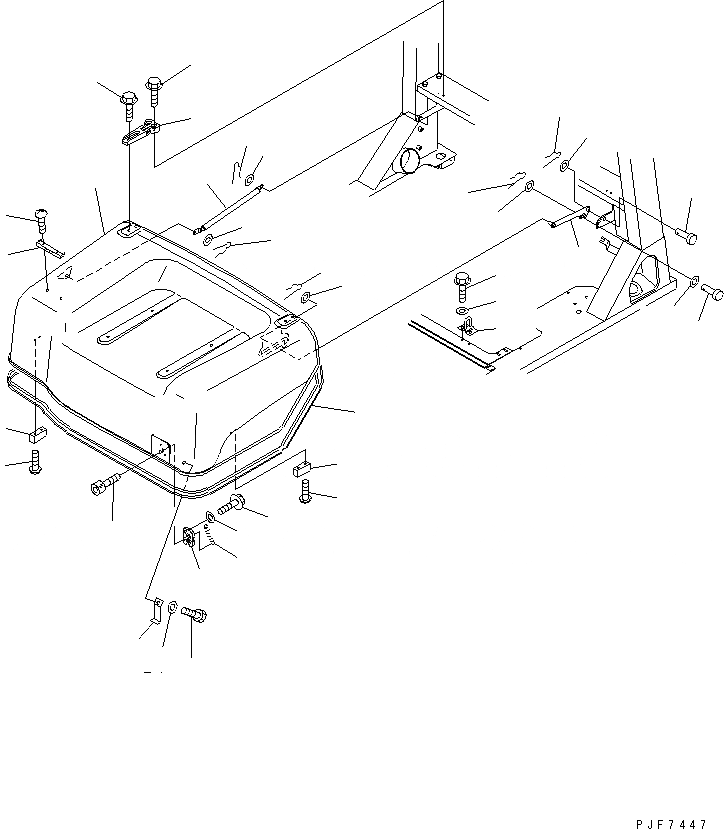 PJF7447