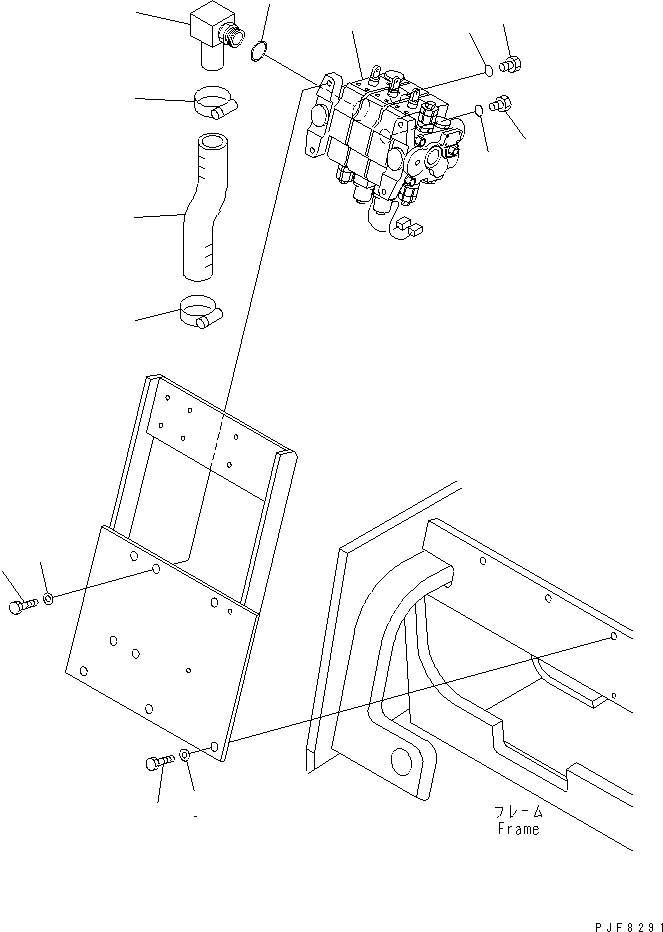 フレーム
Frame

PJF8291