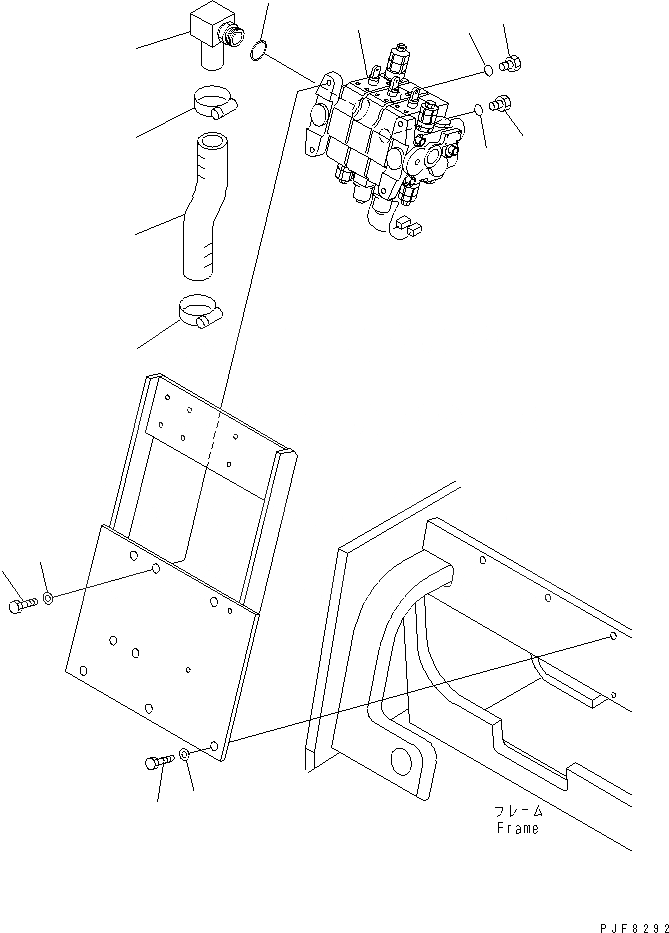 フレーム
Frame

PJF8292