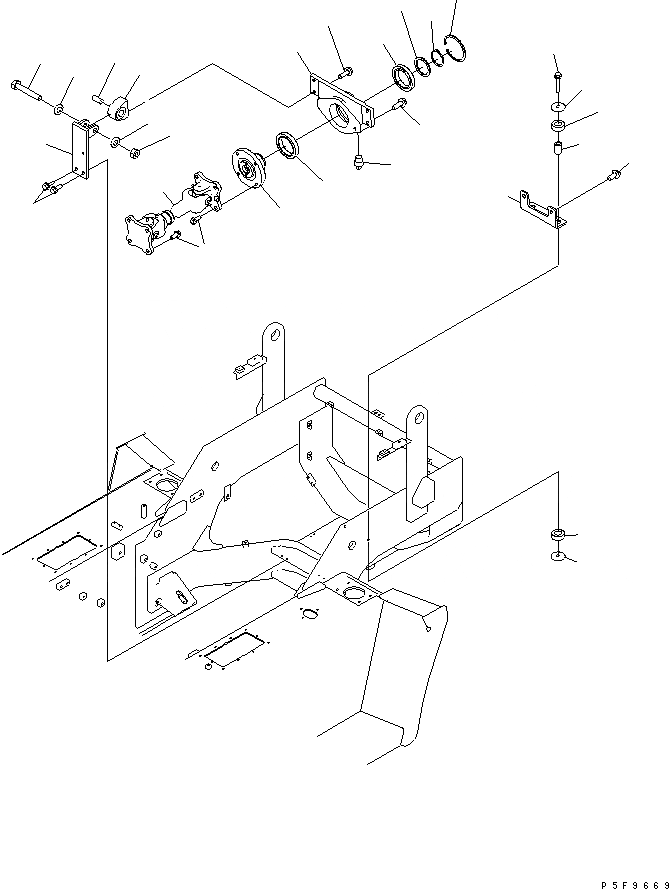 P5F9669