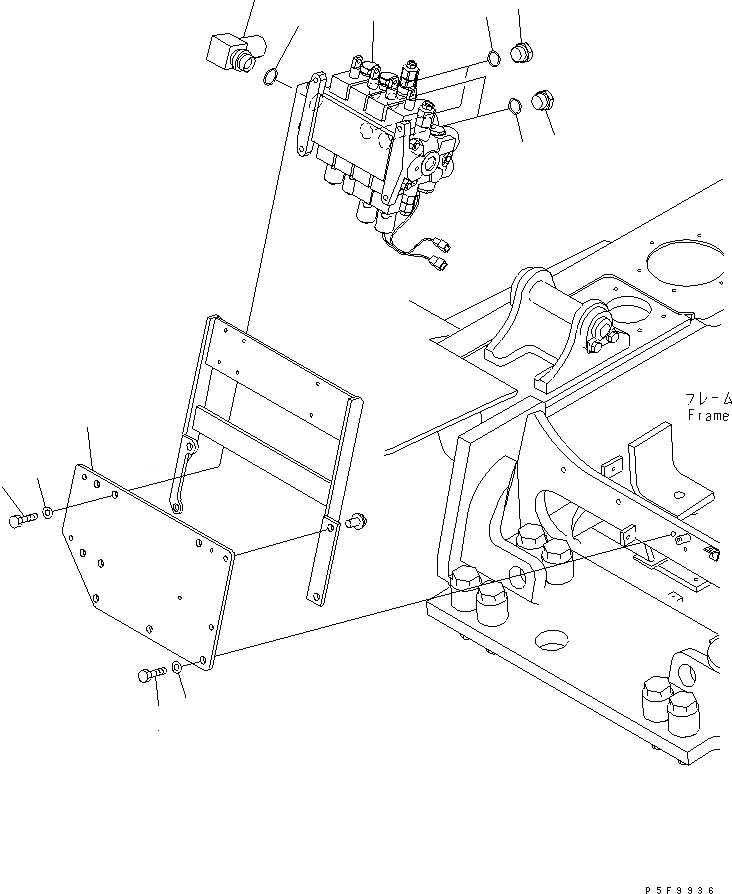 フレーム
Frame

P5F9936