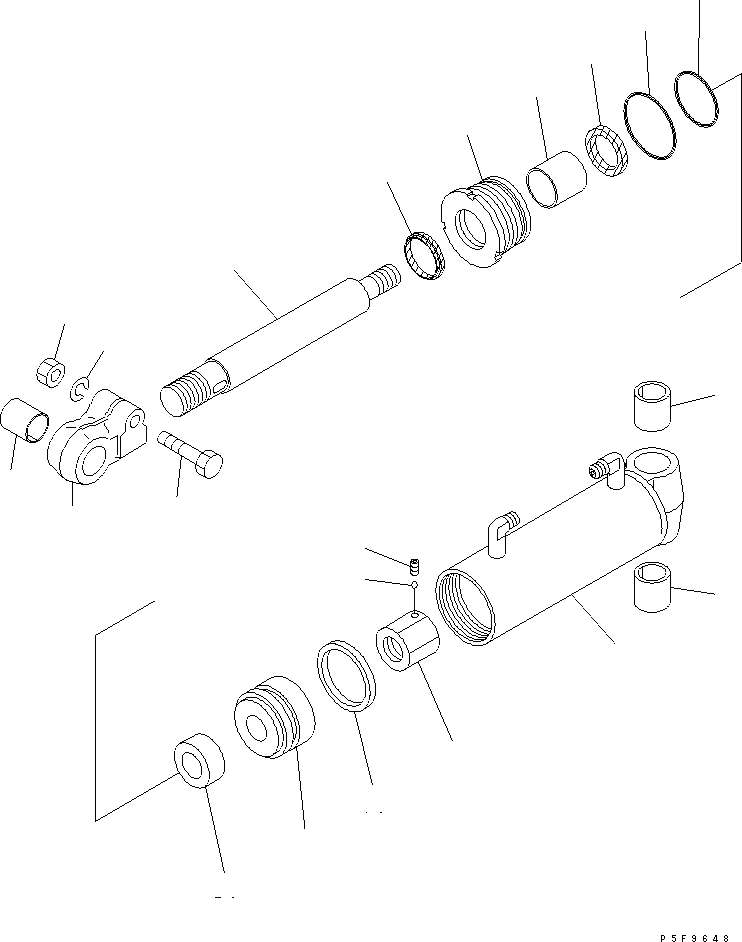 P5F9648