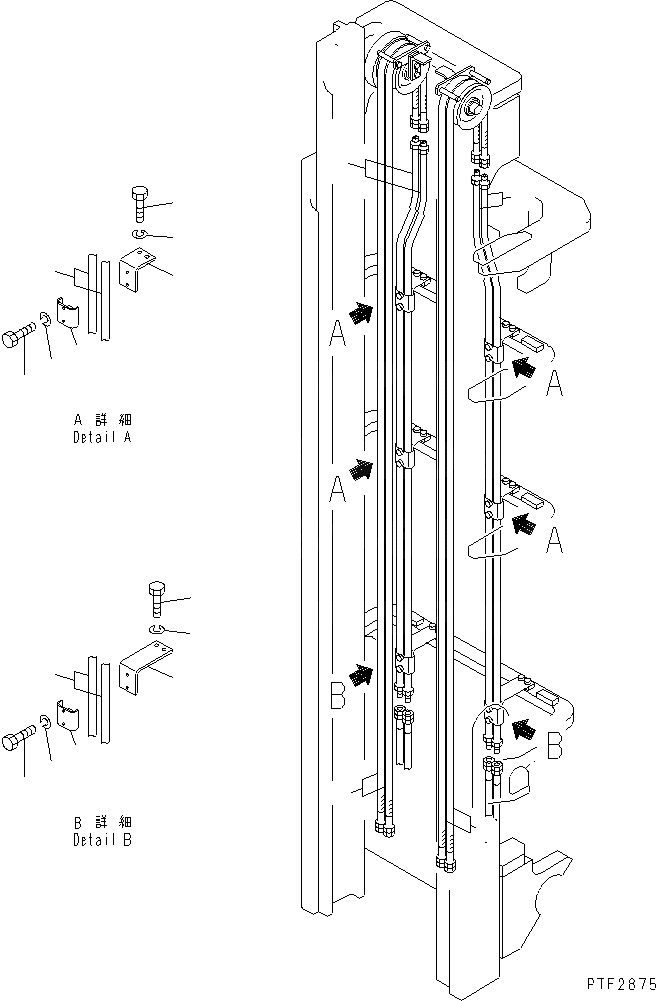 A 詳細
Detail A

B 詳細
Detail B

A
A
A
A
B
B

PTF2875