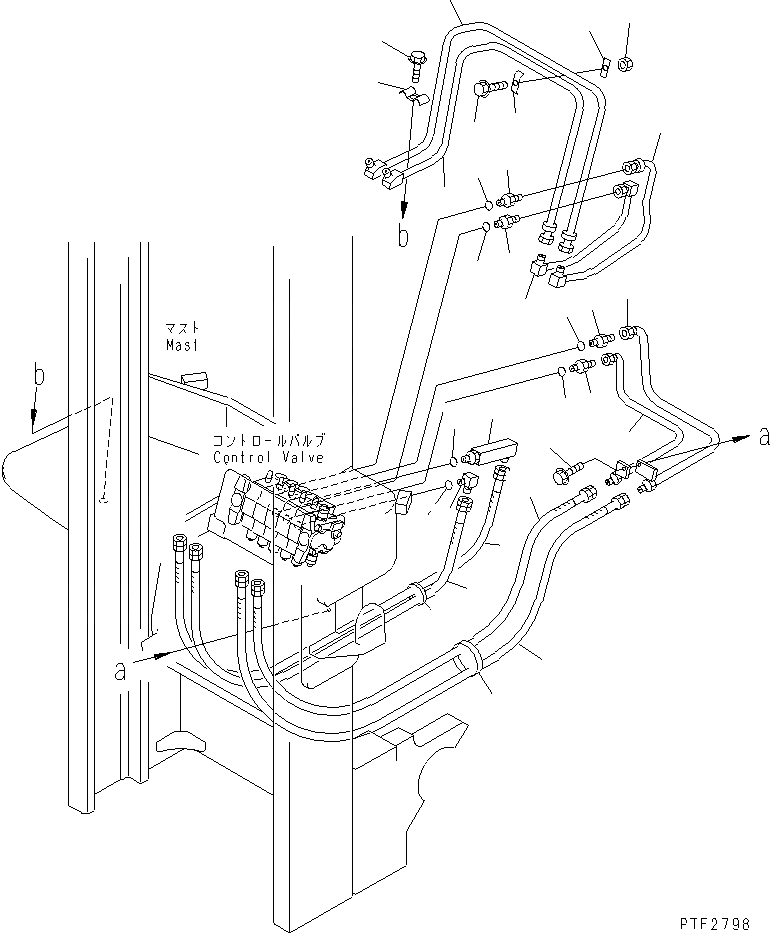 b

マスト
Mast

b

コントロールバルブ
Control Valve

a

a

PTF2798