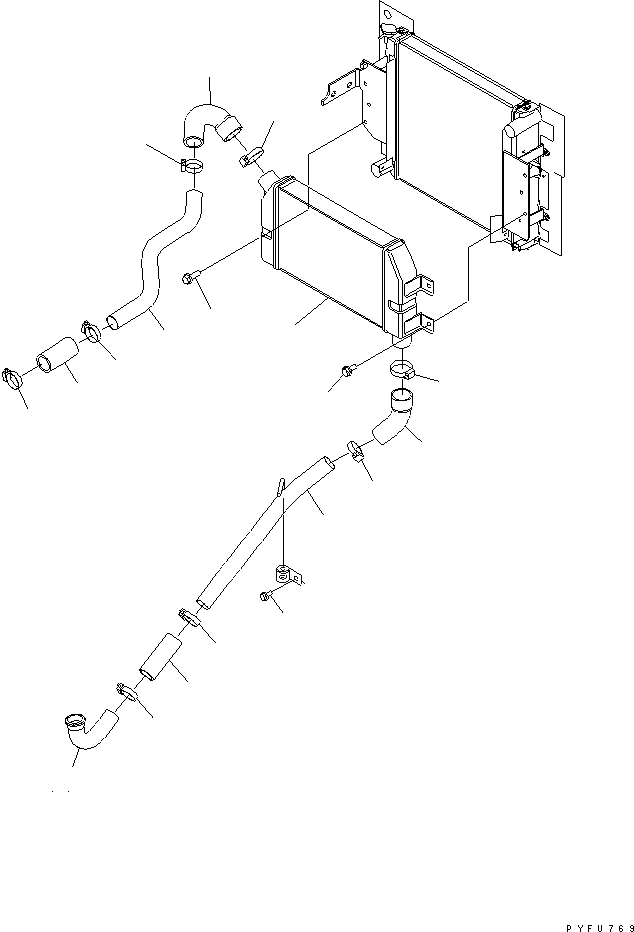 PYFU769