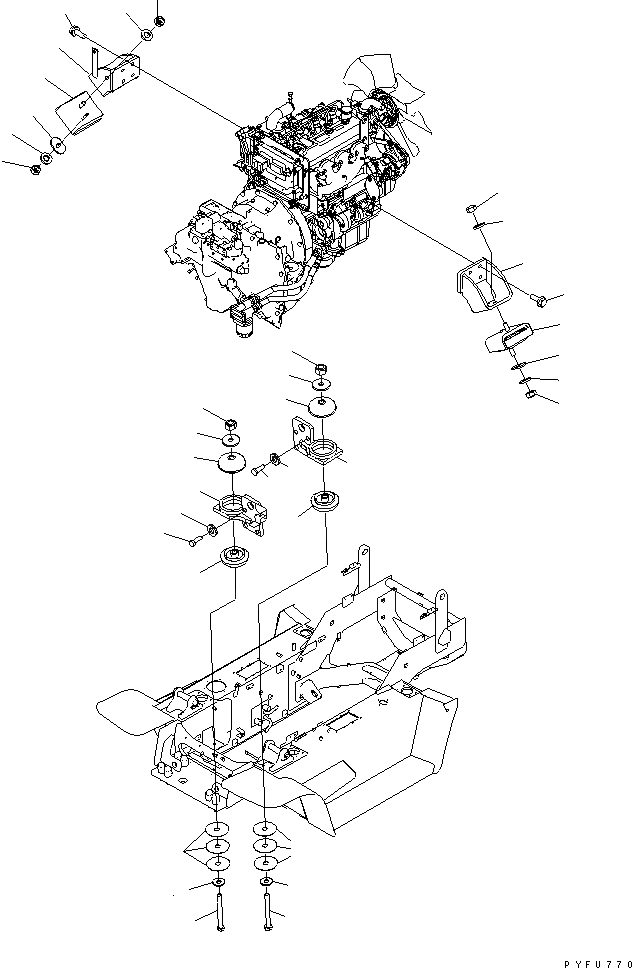 PYFU770