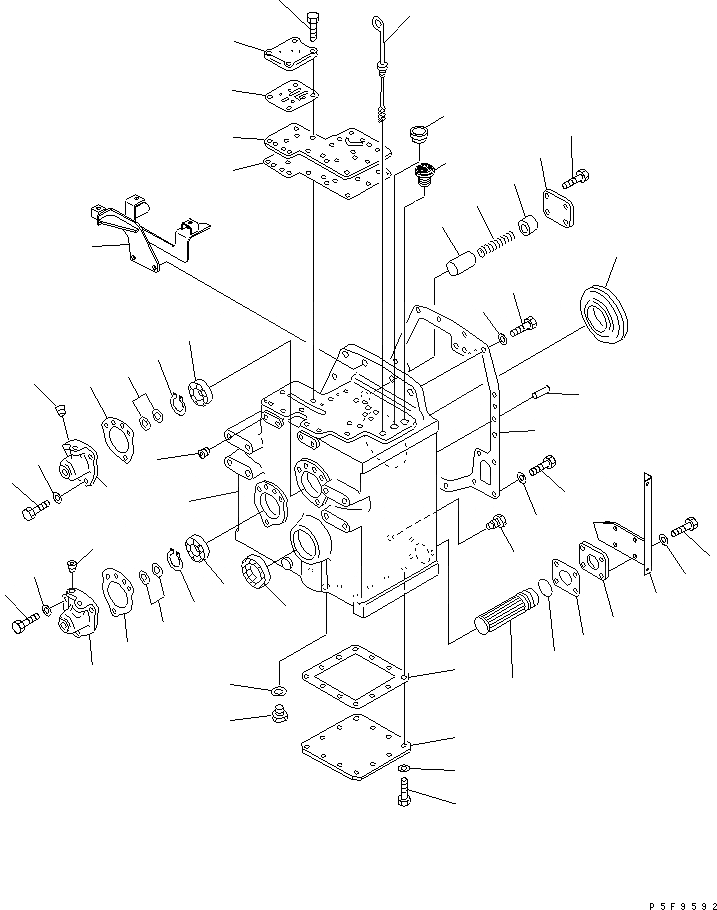 P5F9592