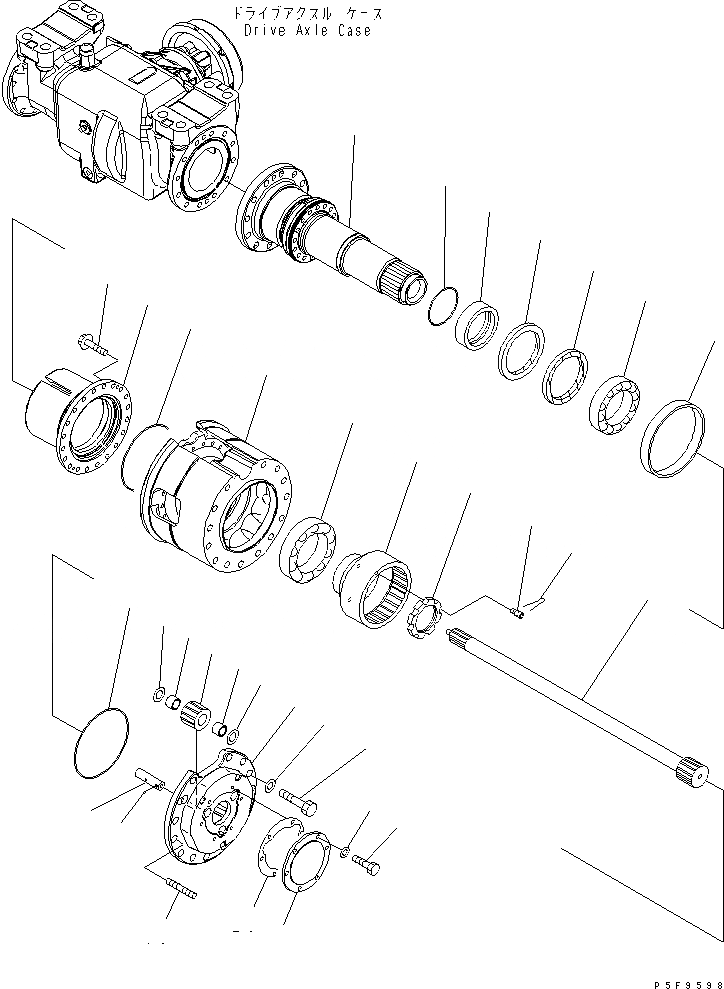 ドライブアクスル ケース
Drive Axle Case

P5F9598