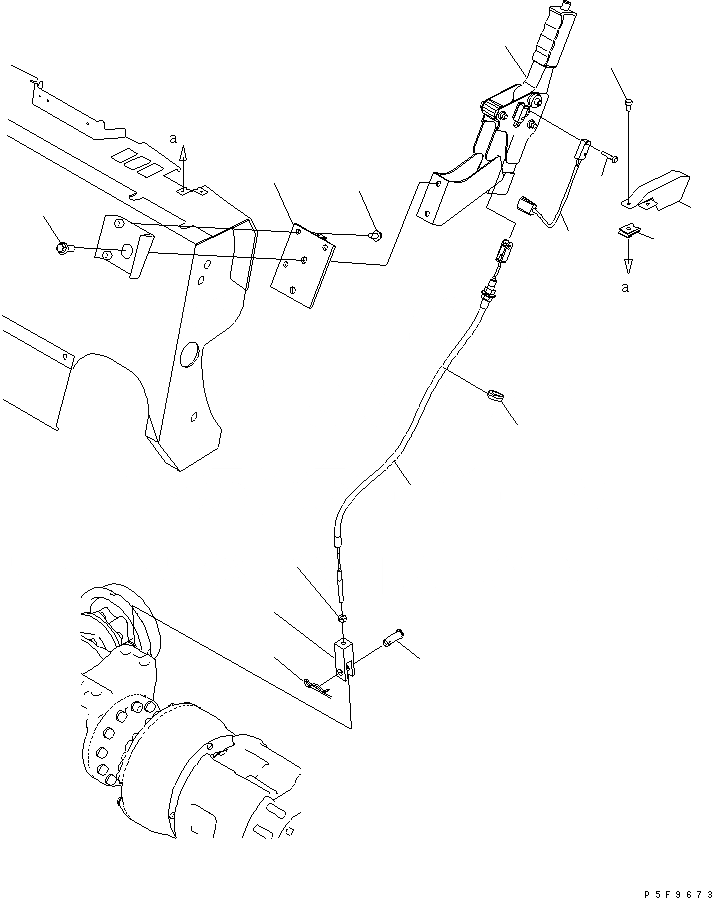 a

a

P5F9673