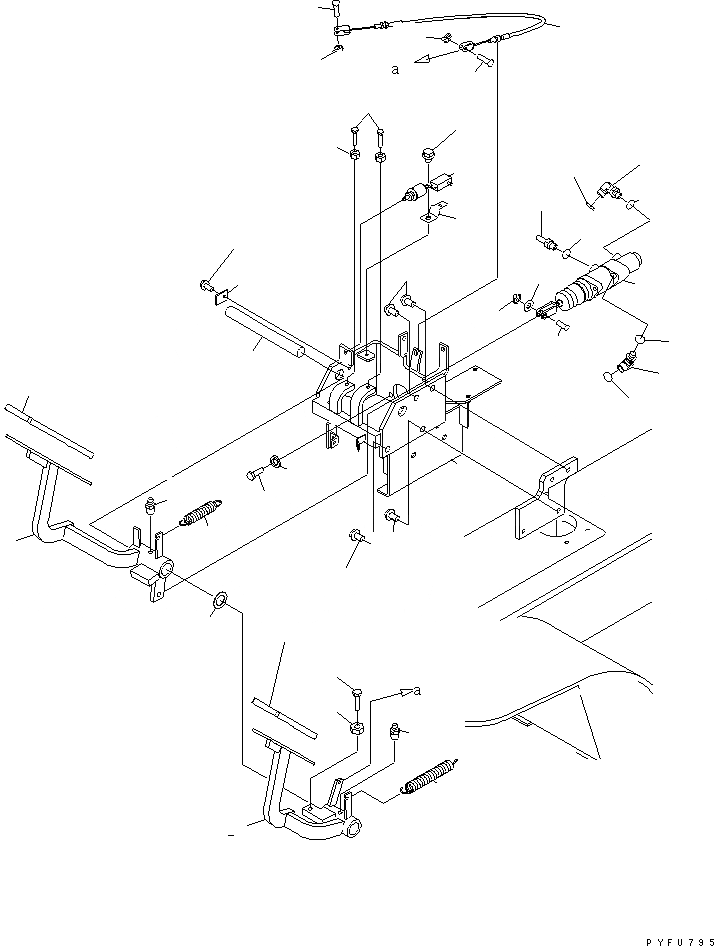 a

a

PYFU795