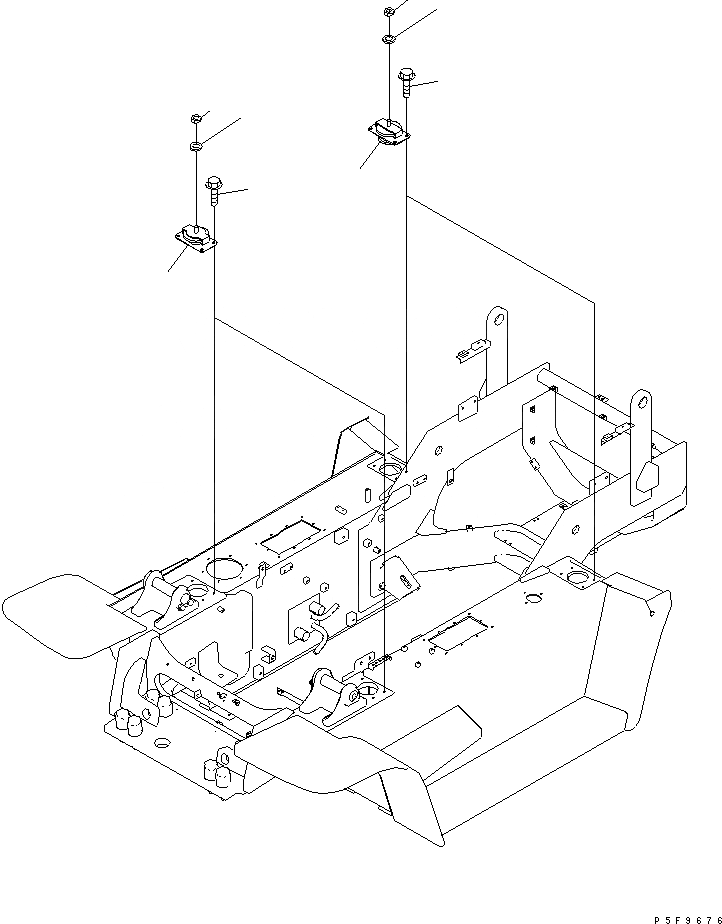 P5F9676