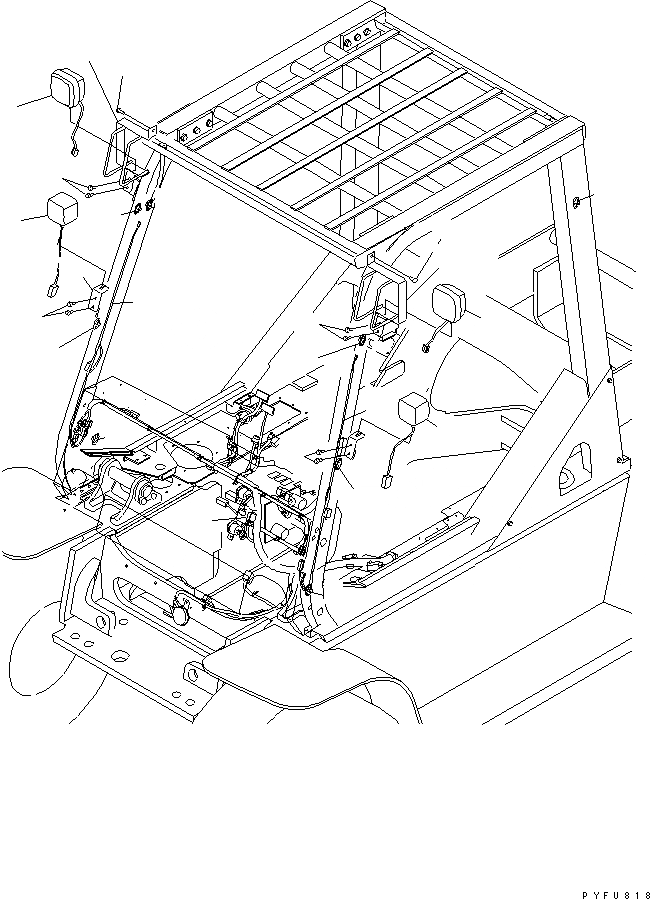 PYFU818