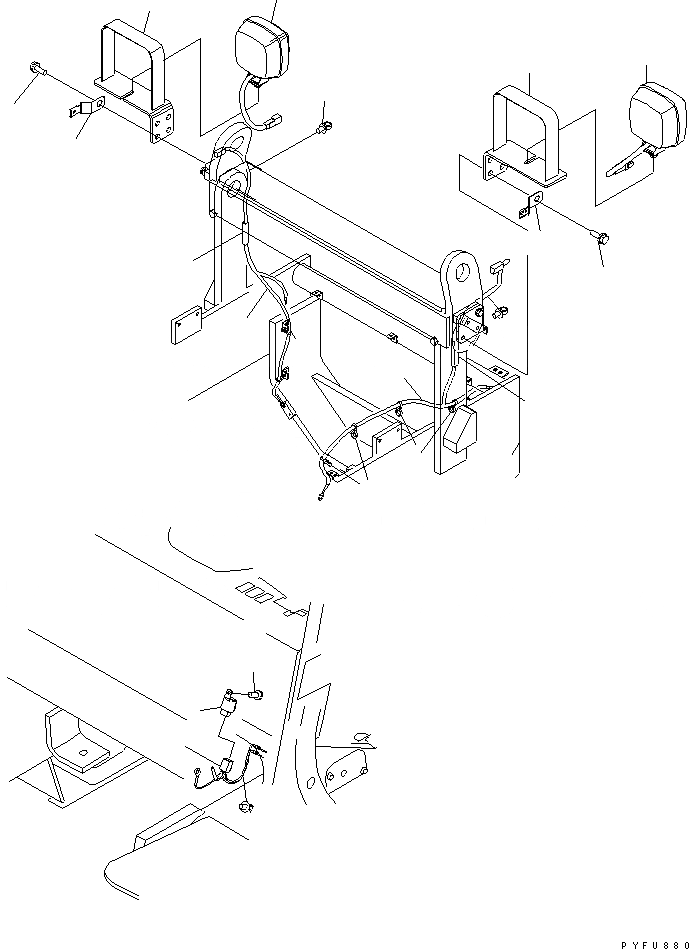 PYFU880