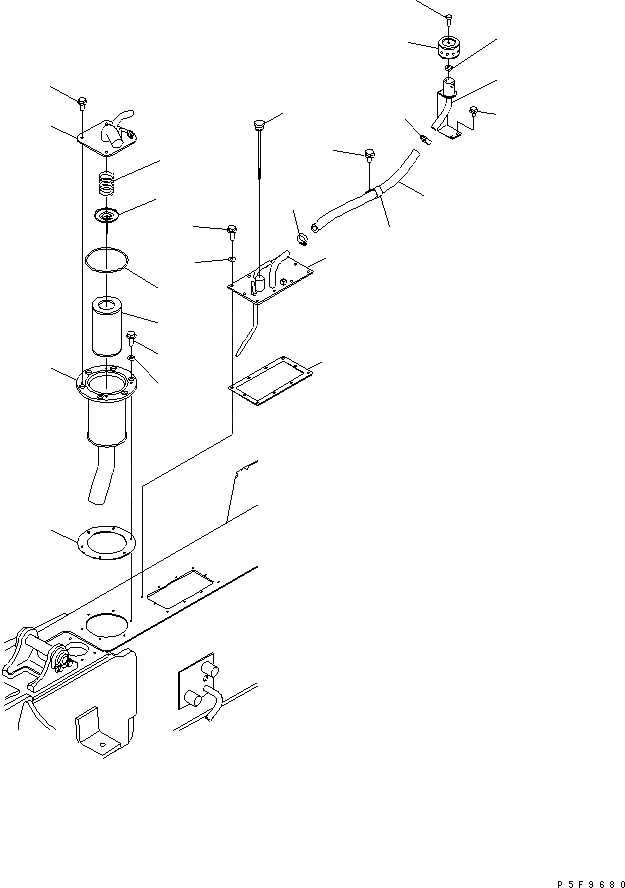 P5F9680