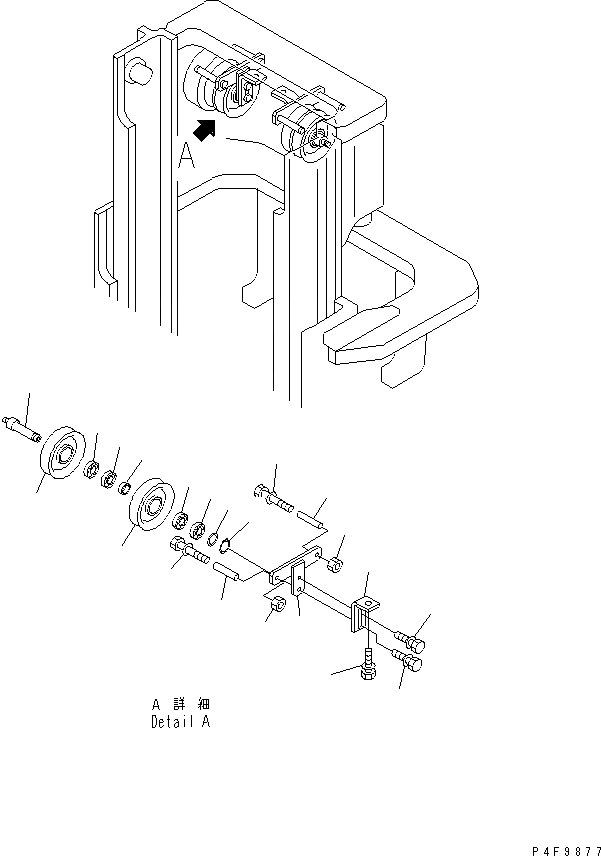 A

A 詳 細
Detail A

P4F9877