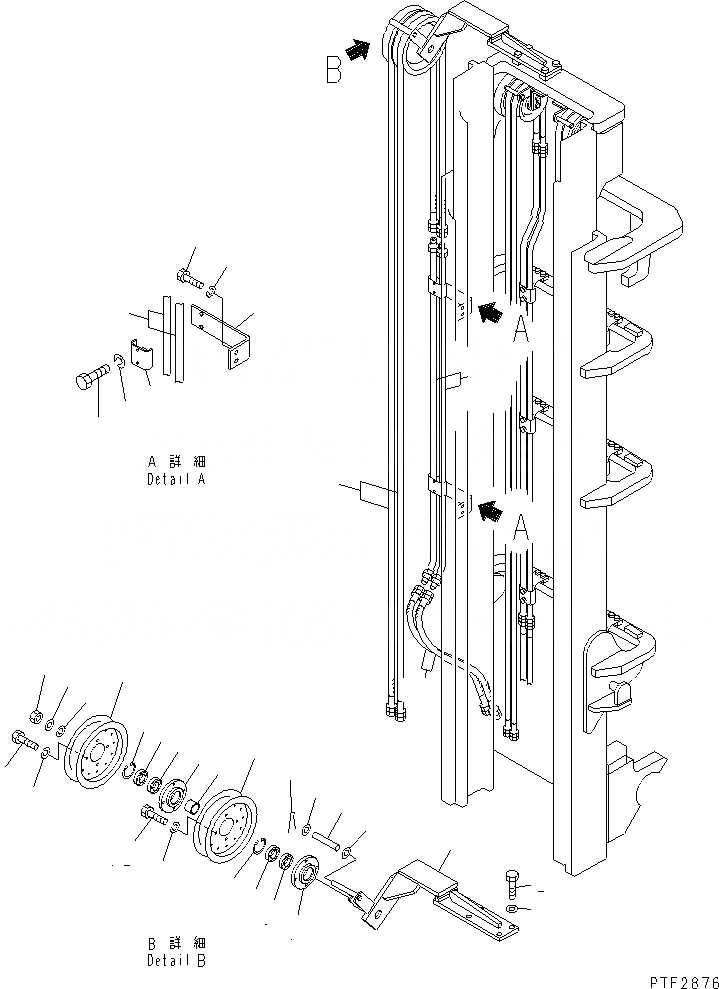 B

A

A

A 詳 細
Detail A

B 詳 細
Detail B

PTF2876