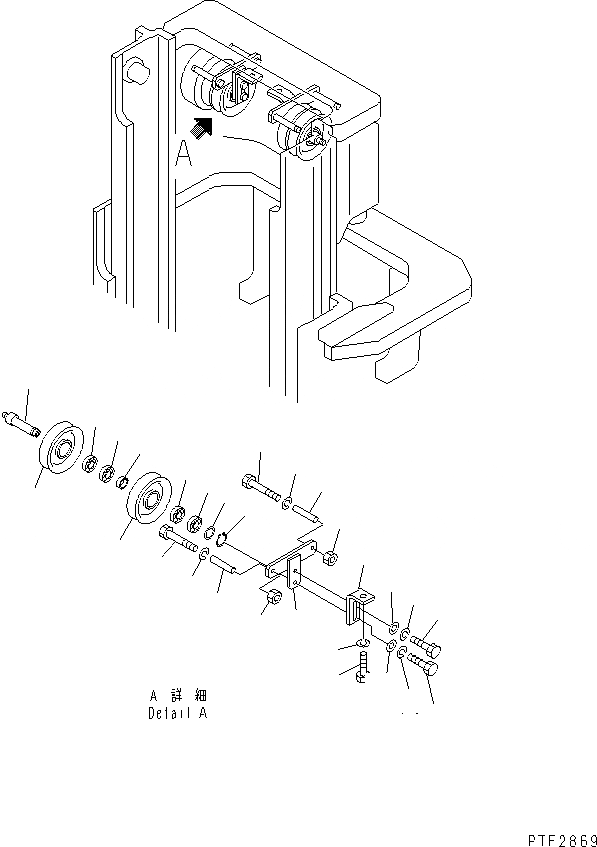 A

A 詳 細
Detail A

PTF2869