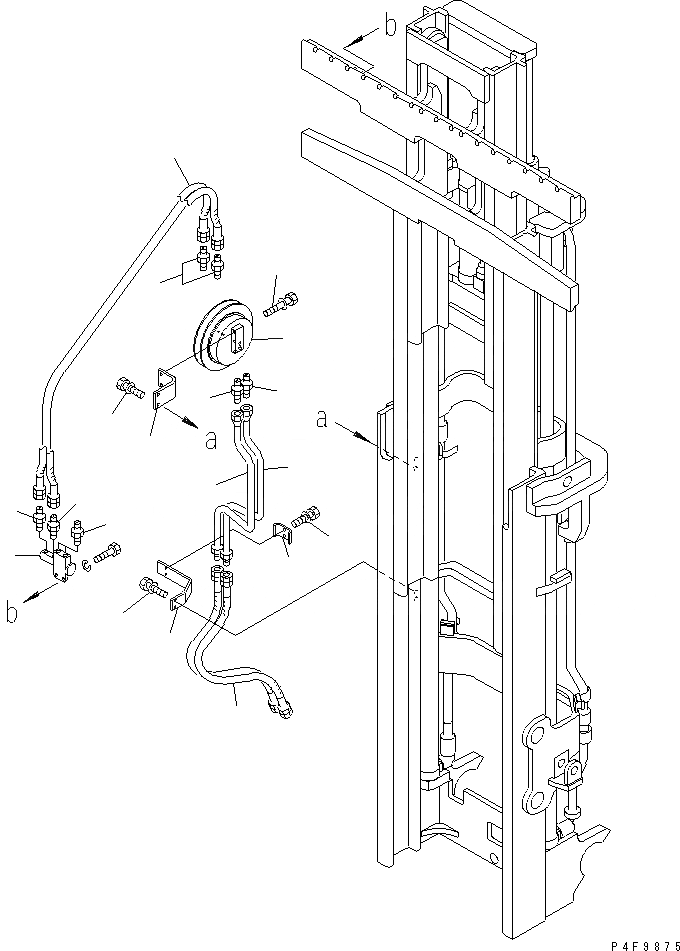 b
a
a
b
P4F9875