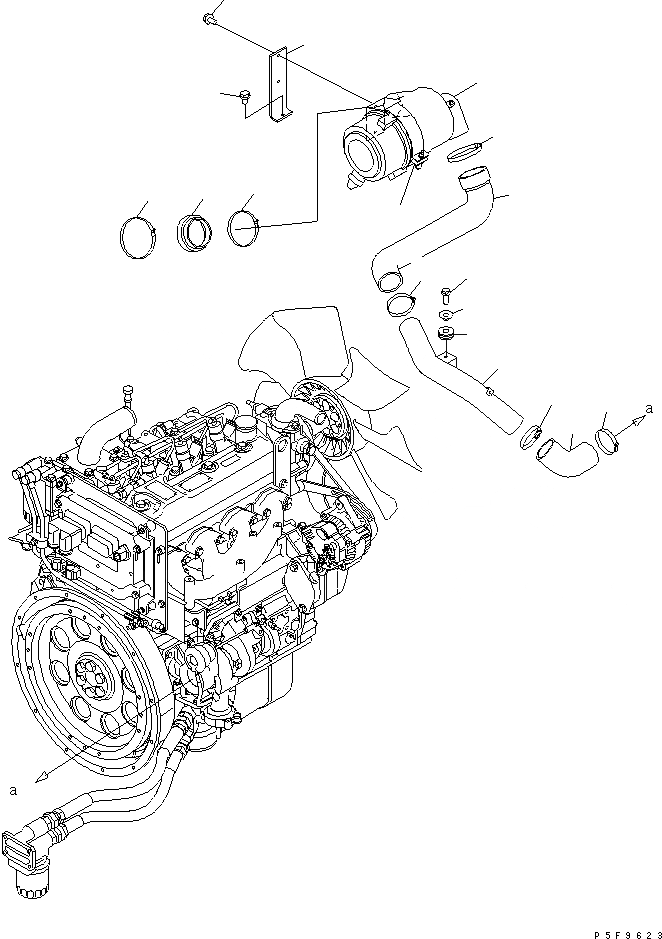 a

a

P5F9623