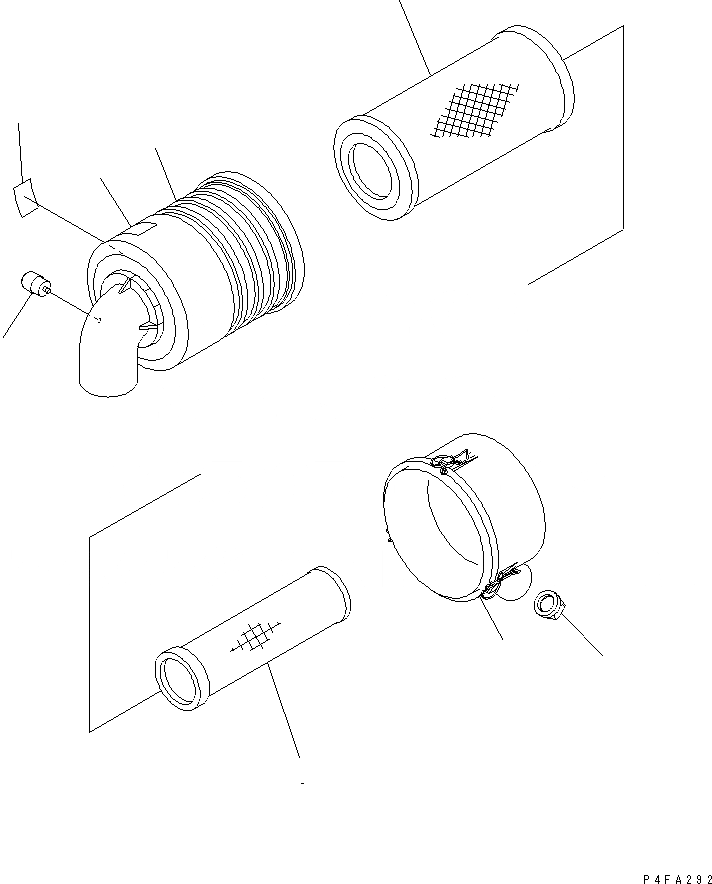 P4FA292