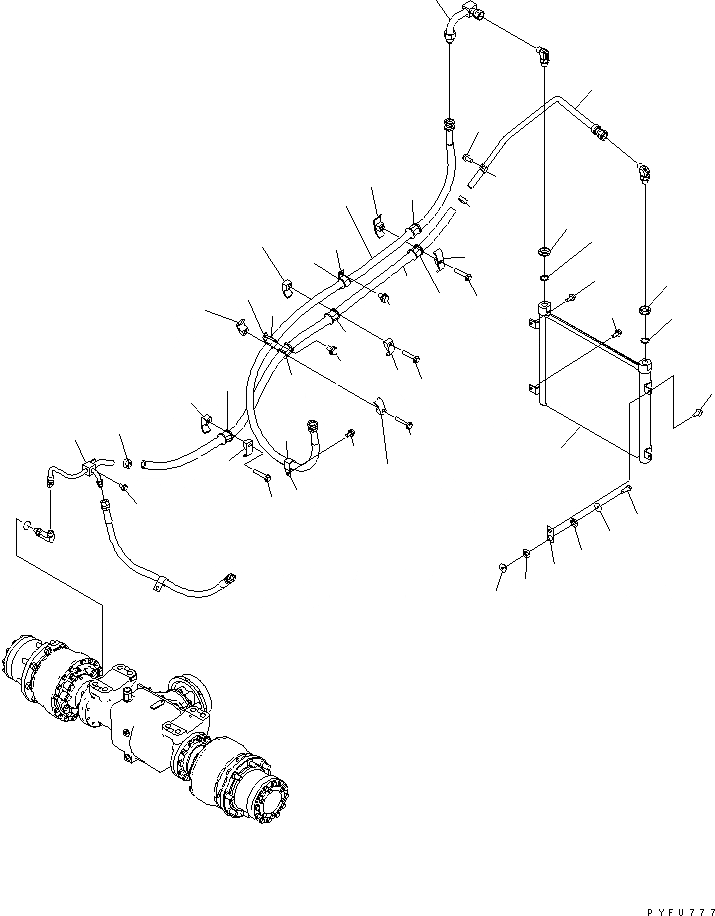 PYFU777