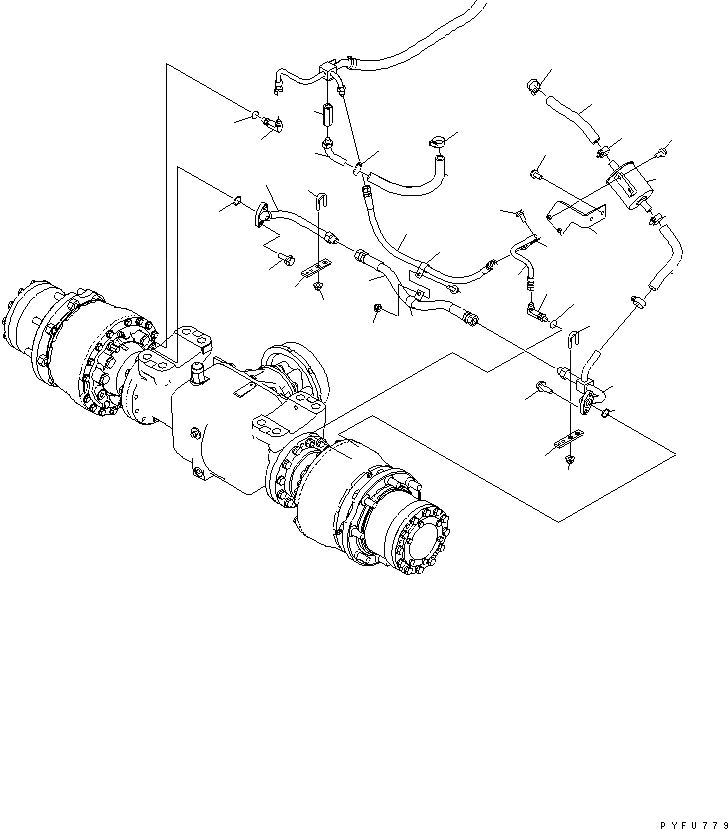 PYFU779