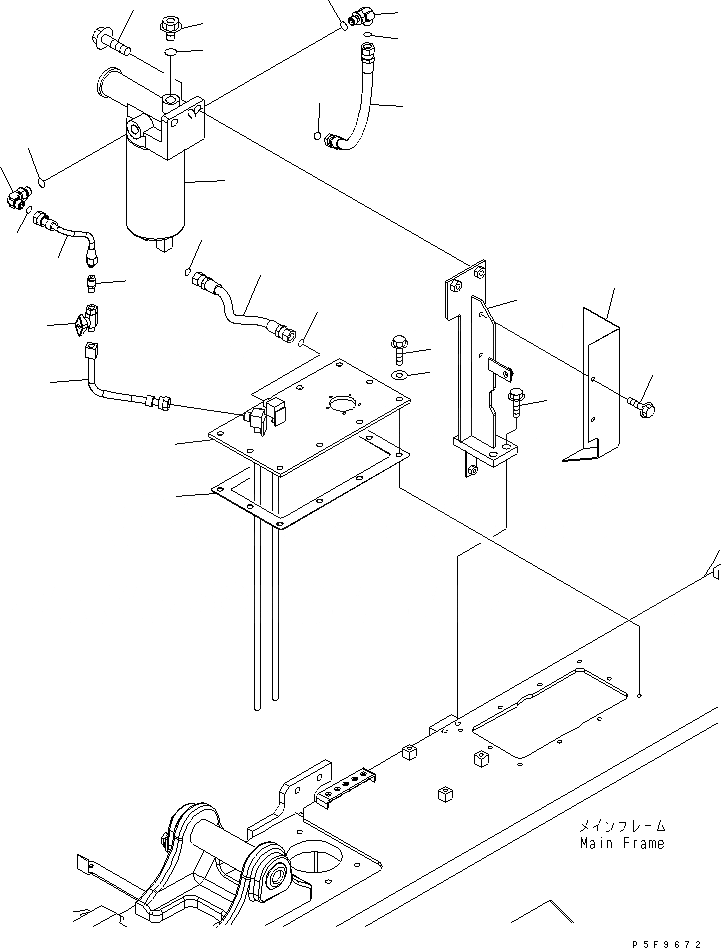 メインフレーム
Main Frame

P5F9672