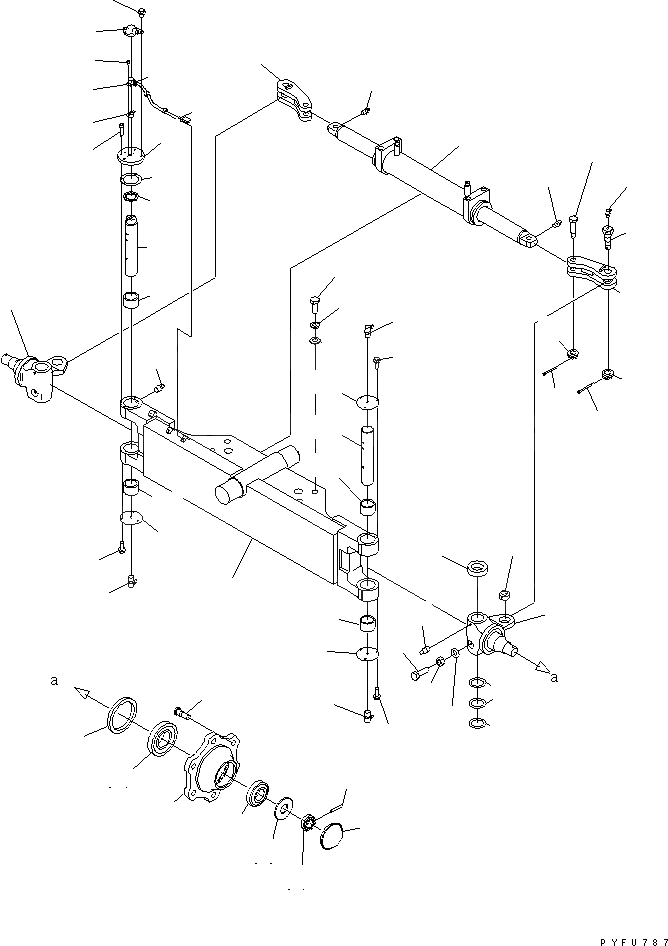 a
a
PYFU787