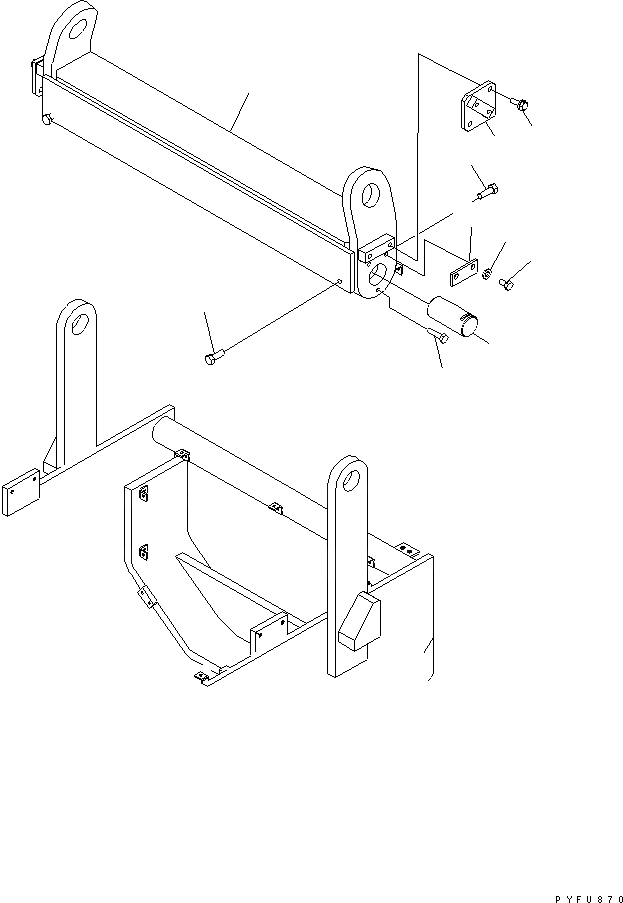 PYFU870