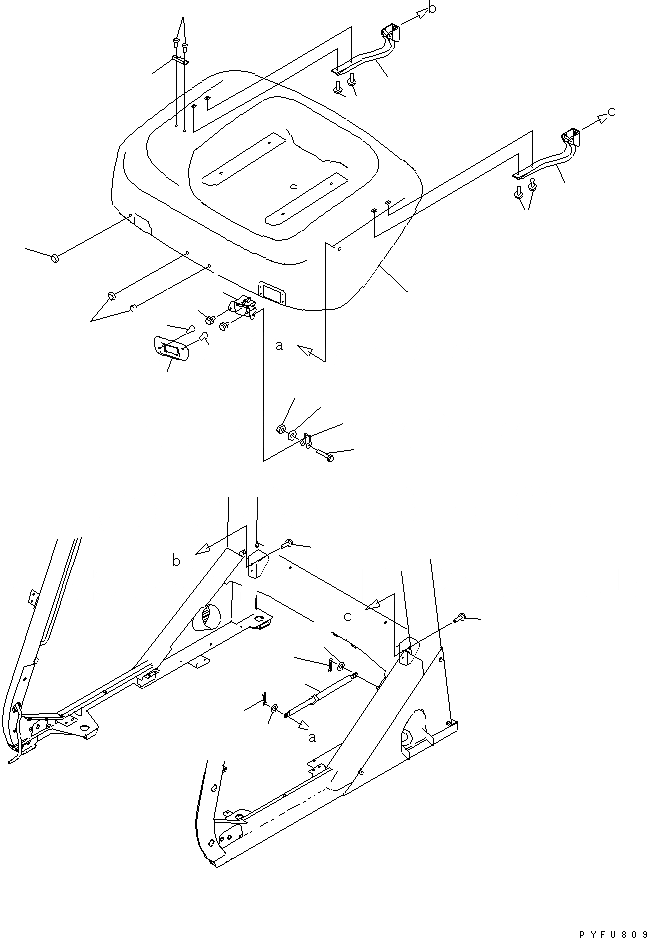 b
c
c
a
b
c
a
PYFU809