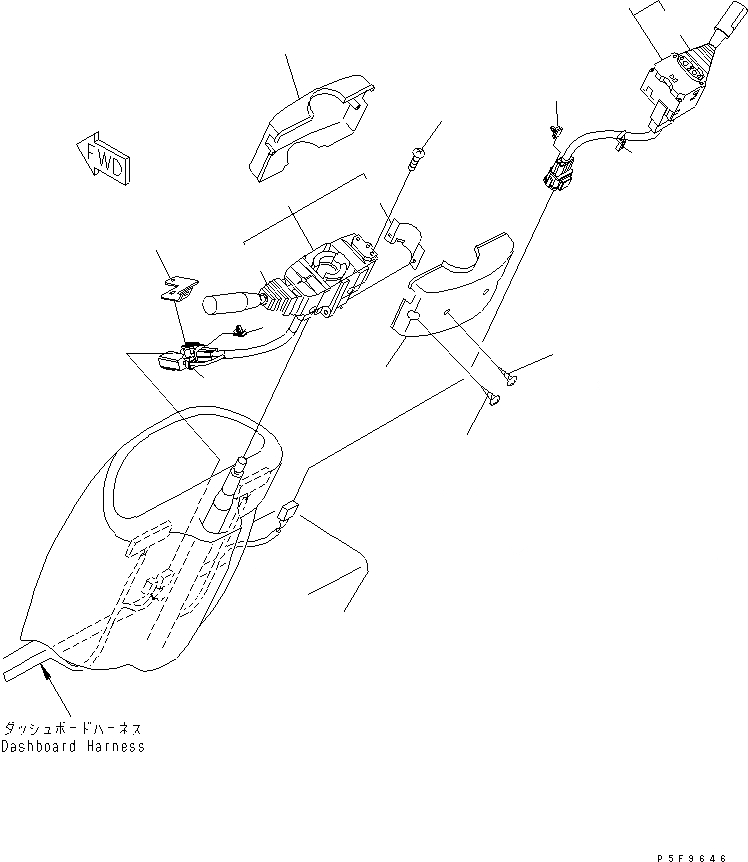 FWD

ダッシュボードハーネス
Dashboard Harness

P5F9646