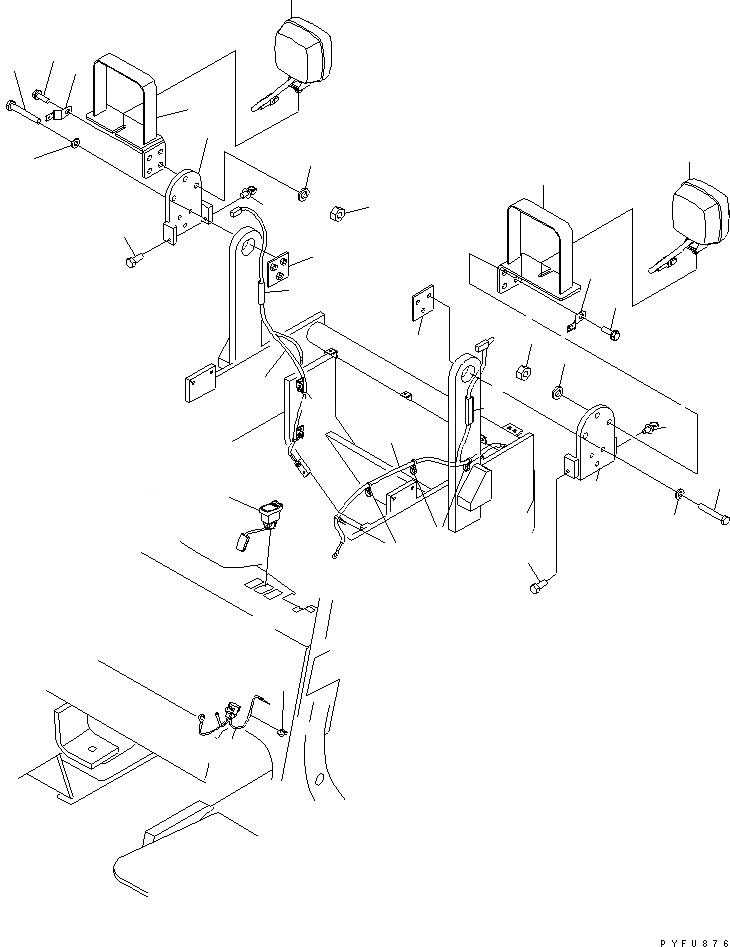 PYFU876