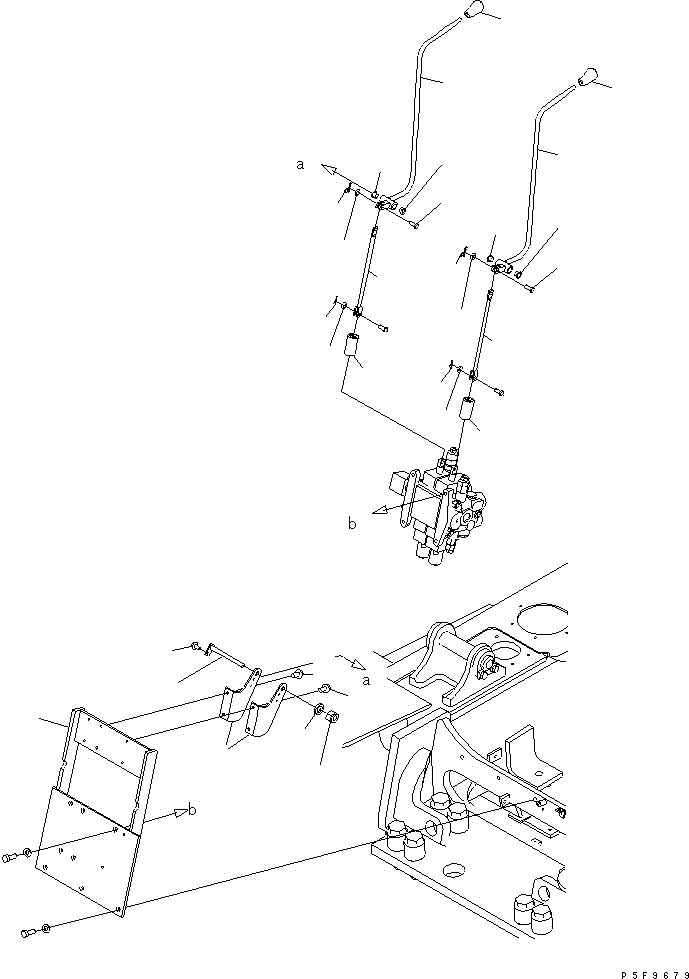 a

b

a

b

P5F9679