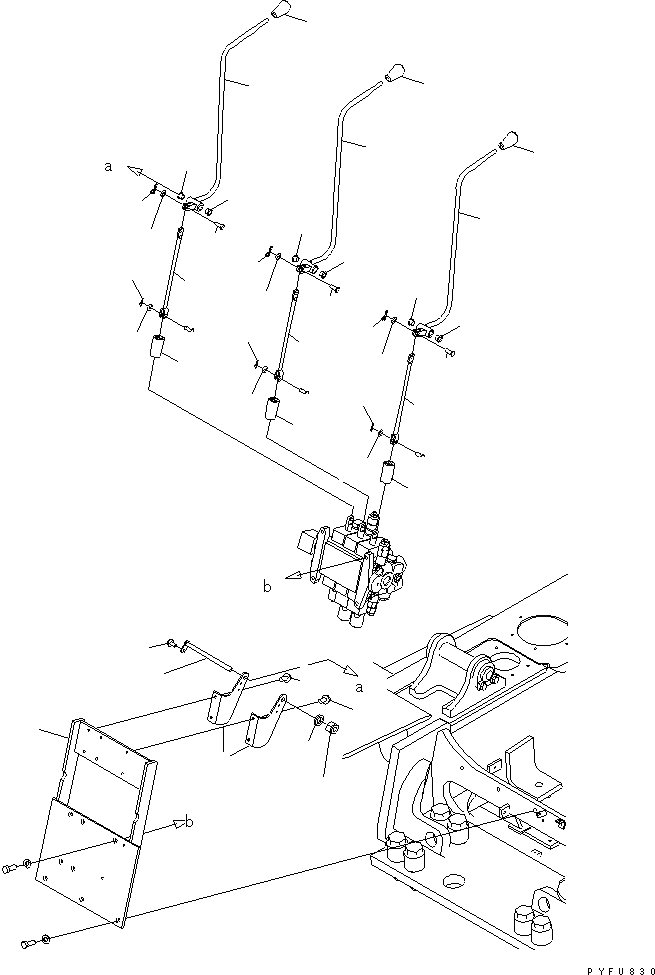 a
b
a
b
PYFU830