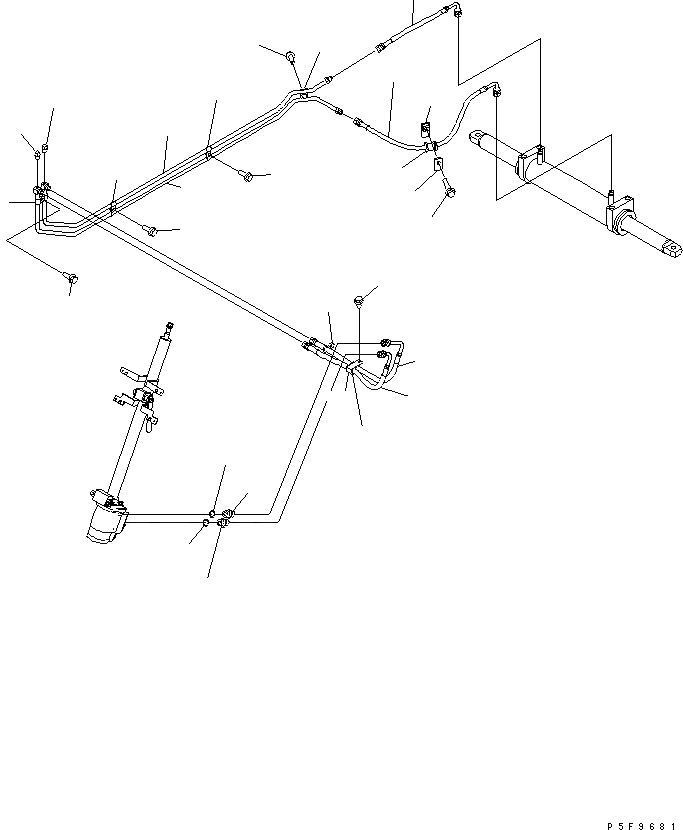 P5F9681