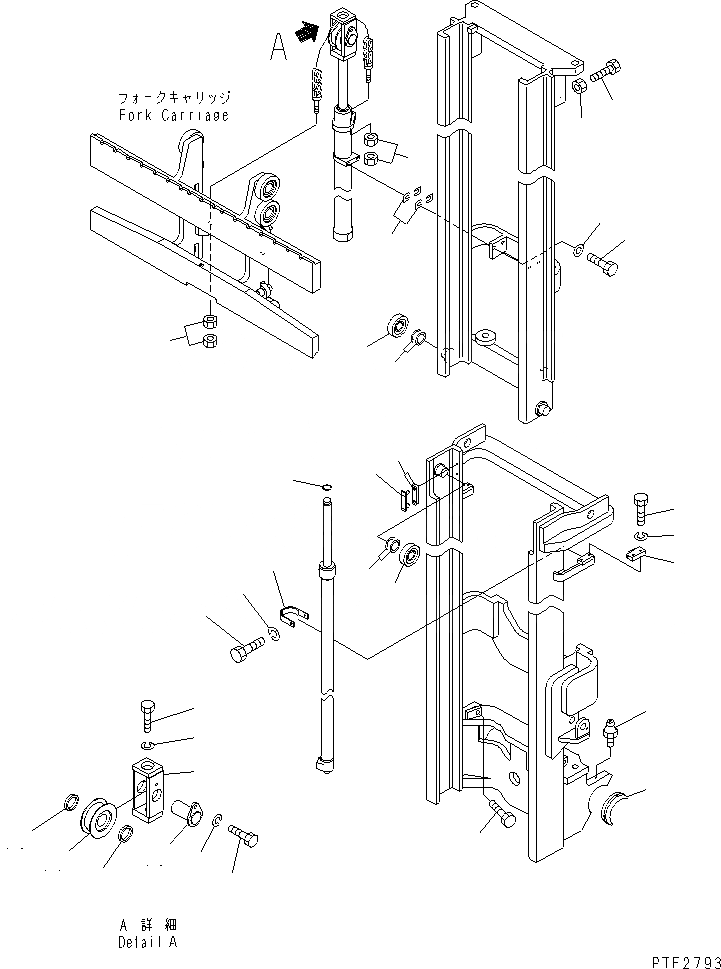 A

フォークキャリッジ
Fork Carriage

A 詳細
Detail A

PTF2793