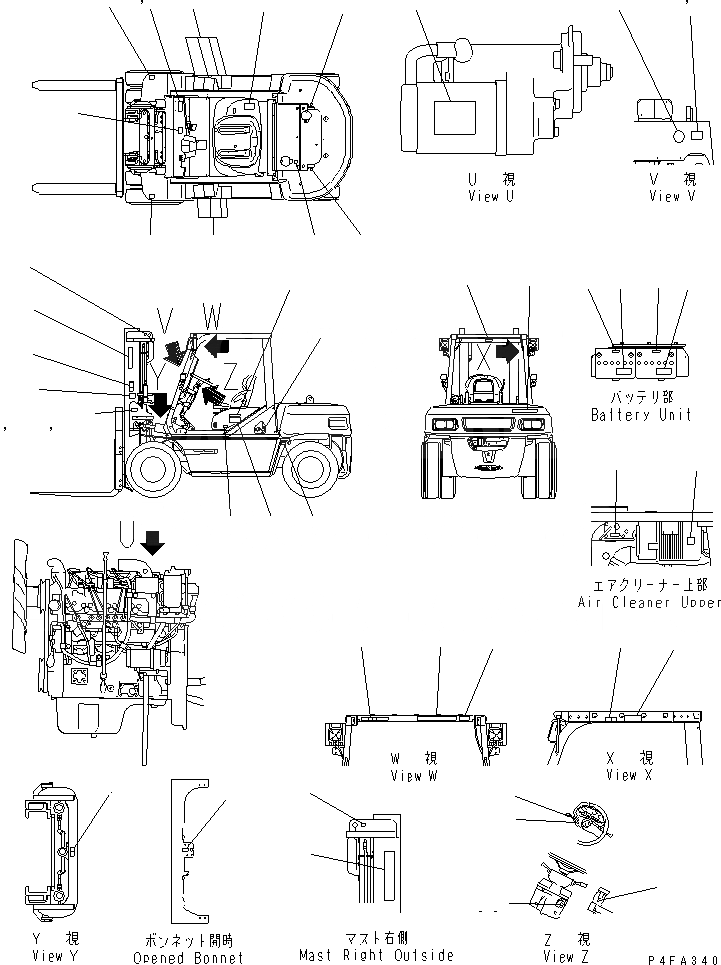 U 視
View U

V 視
View V

V W

Z

X

バッテリ部
Battery Unit

U

エアクリーナー上部
Air Cleaner Upper

W 視
View W

X 視
View X

Y 視
View Y

ボンネット開時
Opened Bonnet

マスト右側
Mast Right Outside

Z 視
View Z

P4FA340