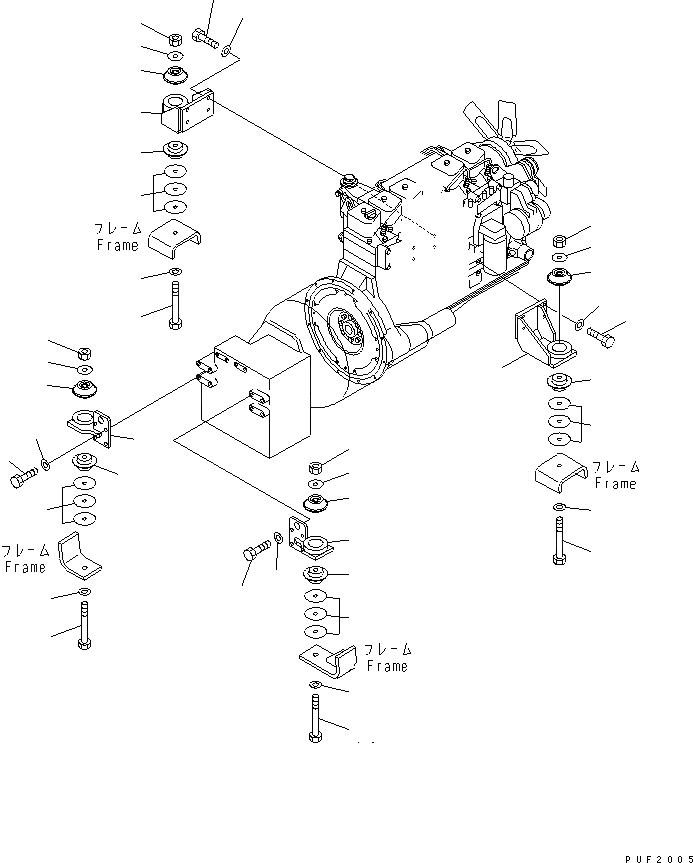 フレーム
Frame

フレーム
Frame

フレーム
Frame

フレーム
Frame

PUF2005