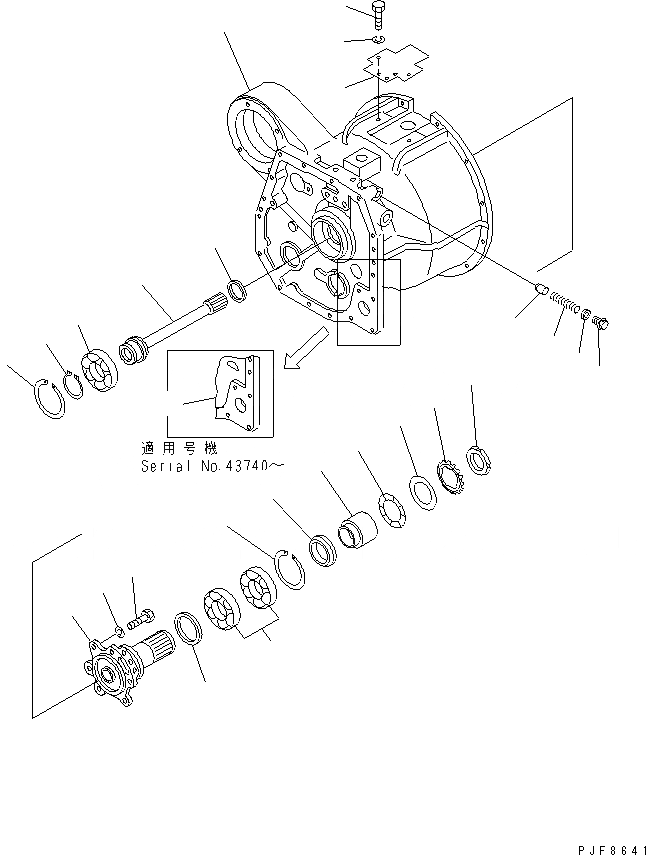 適用号機
Serial No.43740~

PJF8641