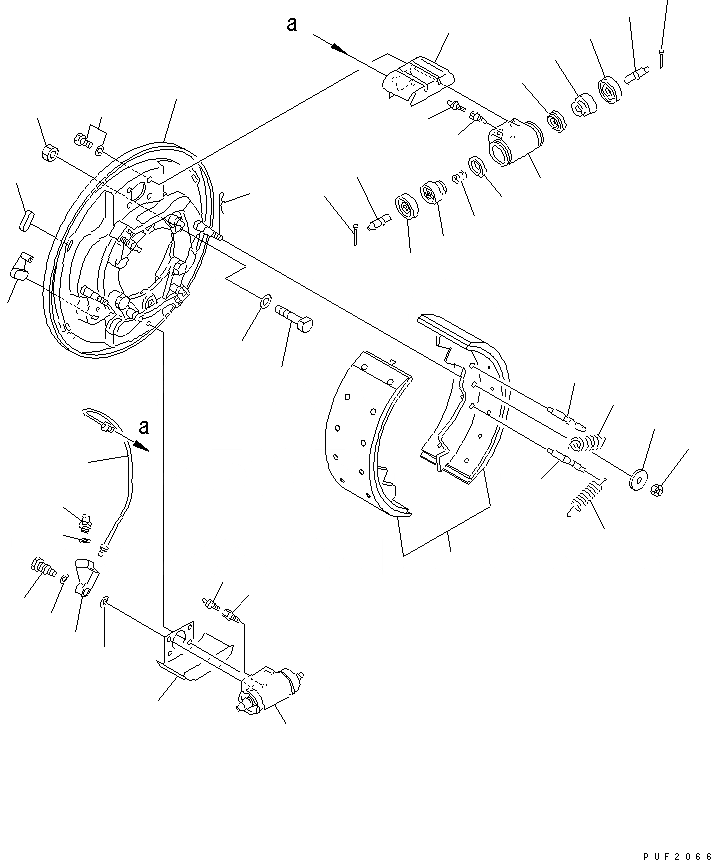 a

a

PUF2066